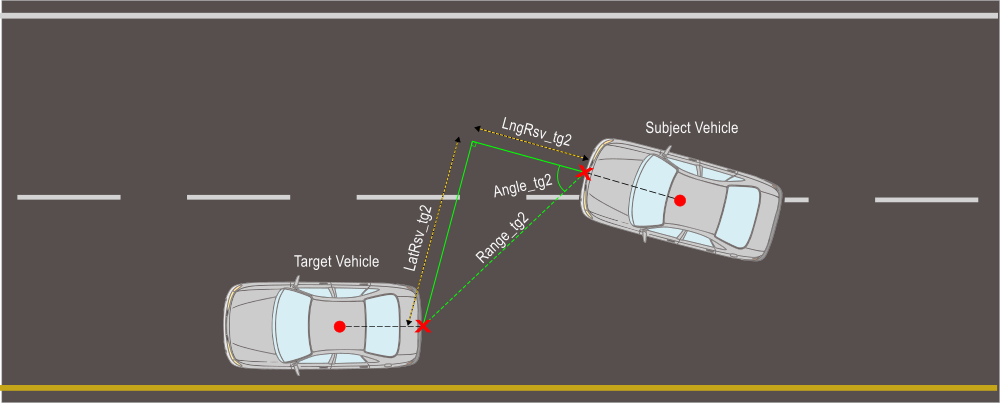 LngRsv_tg2

Subject Vehicle

Angle_tg2

LatRsv_tg2

Range_tg2

Target Vehicle